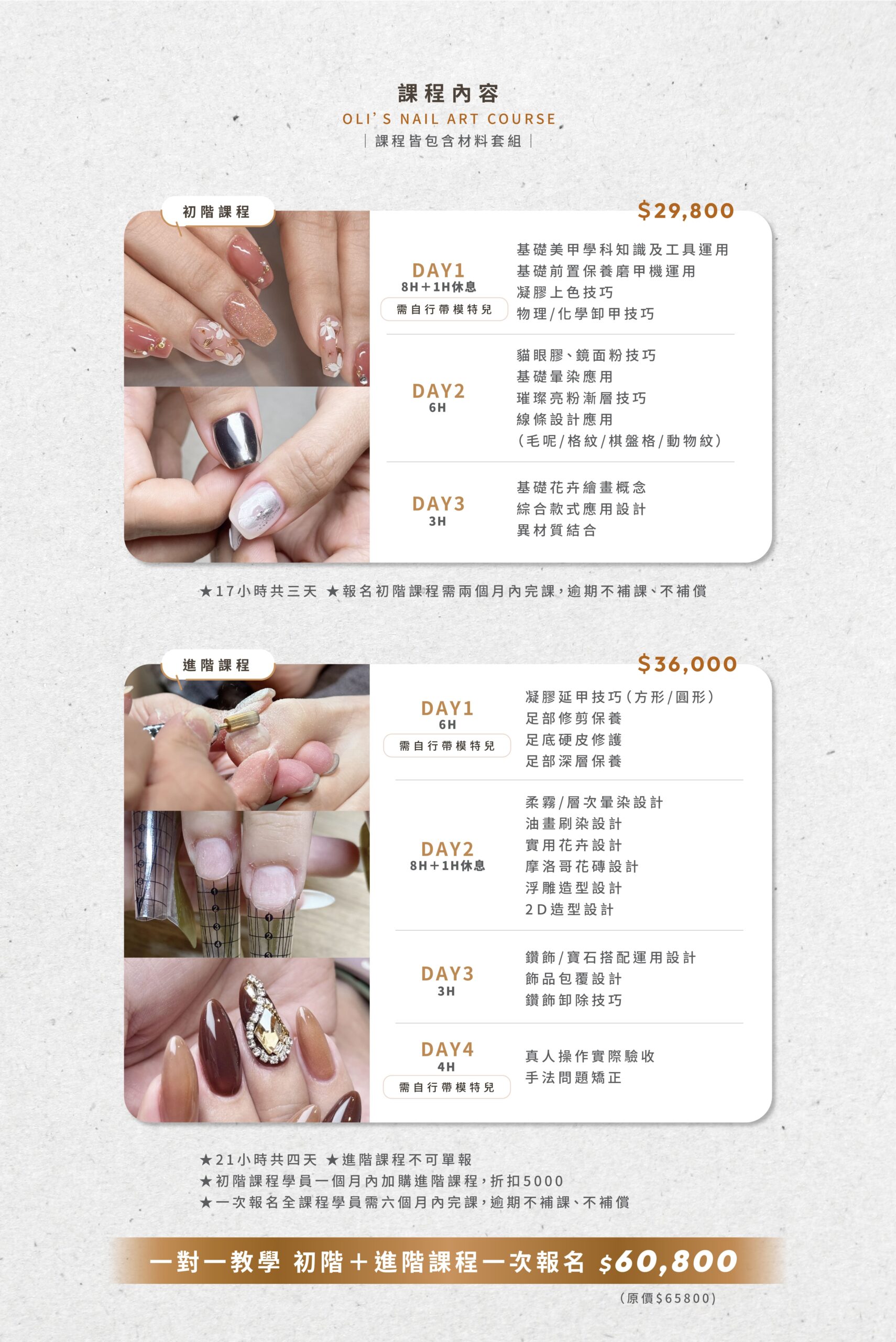 課程內容
OLI'S NAIL ART COURSE
| 課程皆包含材料套組 |

初階課程
$29,800

DAY1
8H+1H休息
需自行帶模特兒
基礎美甲學科知識及工具運用
基礎前置保養磨甲機運用
凝膠上色技巧
物理/化學卸甲技巧

DAY2
6H
貓眼膠、鏡面粉技巧
基礎暈染應用
璀璨亮粉漸層技巧
線條設計應用
(毛呢/格紋/棋盤格/動物紋)

DAY3
3H
基礎花卉繪畫概念
綜合款式應用設計
異材質結合

★17小時共三天 ★報名初階課程需兩個月內完課,逾期不補課、不補償

進階課程
$36,000

DAY1
6H
需自行帶模特兒
凝膠延甲技巧(方形/圓形)
足部修剪保養
足底硬皮修護
足部深層保養

DAY2
8H+1H休息
柔霧/層次暈染設計
油畫刷染設計
實用花卉設計
摩洛哥花磚設計
浮雕造型設計
2D造型設計

DAY3
3H
鑽飾/寶石搭配運用設計
飾品包覆設計
鑽飾卸除技巧

DAY4
4H
需自行帶模特兒
真人操作實際驗收
手法問題矯正

★21小時共四天 ★進階課程不可單報
★初階課程學員一個月內加購進階課程,折扣5000
★一次報名全課程學員需六個月內完課,逾期不補課、不補償

一對一教學 初階+進階課程一次報名 $60,800
(原價$65800)